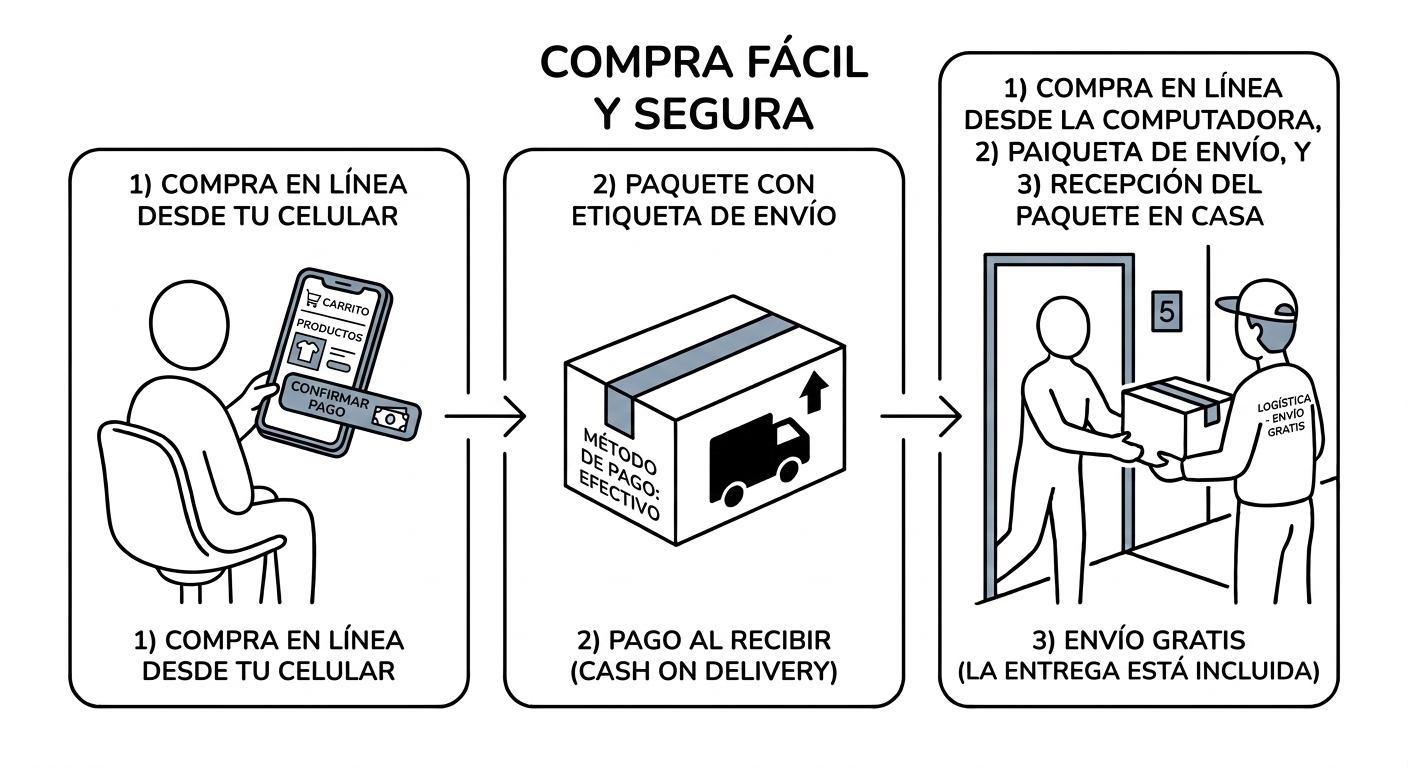 COMPRA FÁCIL Y SEGURA

1) COMPRA EN LÍNEA DESDE TU CELULAR

CARRITO
PRODUCTOS
CONFIRMAR PAGO

1) COMPRA EN LÍNEA DESDE TU CELULAR

2) PAQUETE CON ETIQUETA DE ENVÍO

MÉTODO DE PAGO: EFECTIVO

2) PAGO AL RECIBIR (CASH ON DELIVERY)

1) COMPRA EN LÍNEA DESDE LA COMPUTADORA, 2) PAIQUETA DE ENVÍO, Y 3) RECEPCIÓN DEL PAQUETE EN CASA

5

LOGÍSTICA - ENVÍO GRATIS

3) ENVÍO GRATIS (LA ENTREGA ESTÁ INCLUIDA)